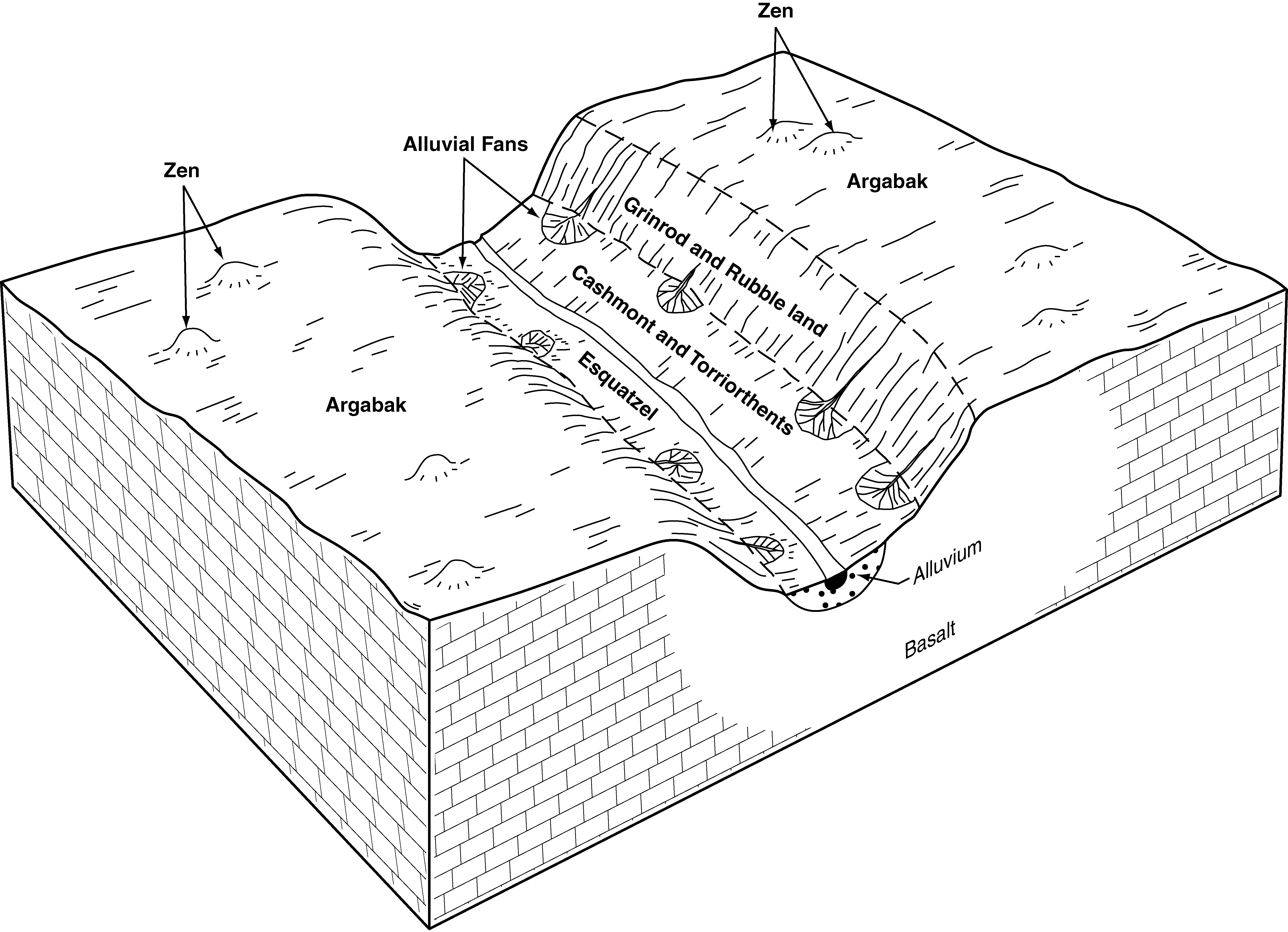 Zen

Alluvial Fans

Zen

Argabak

Grinrod and Rubble land

Cashmont and Torriorthents

Esquatzel

Argabak

Alluvium

Basalt