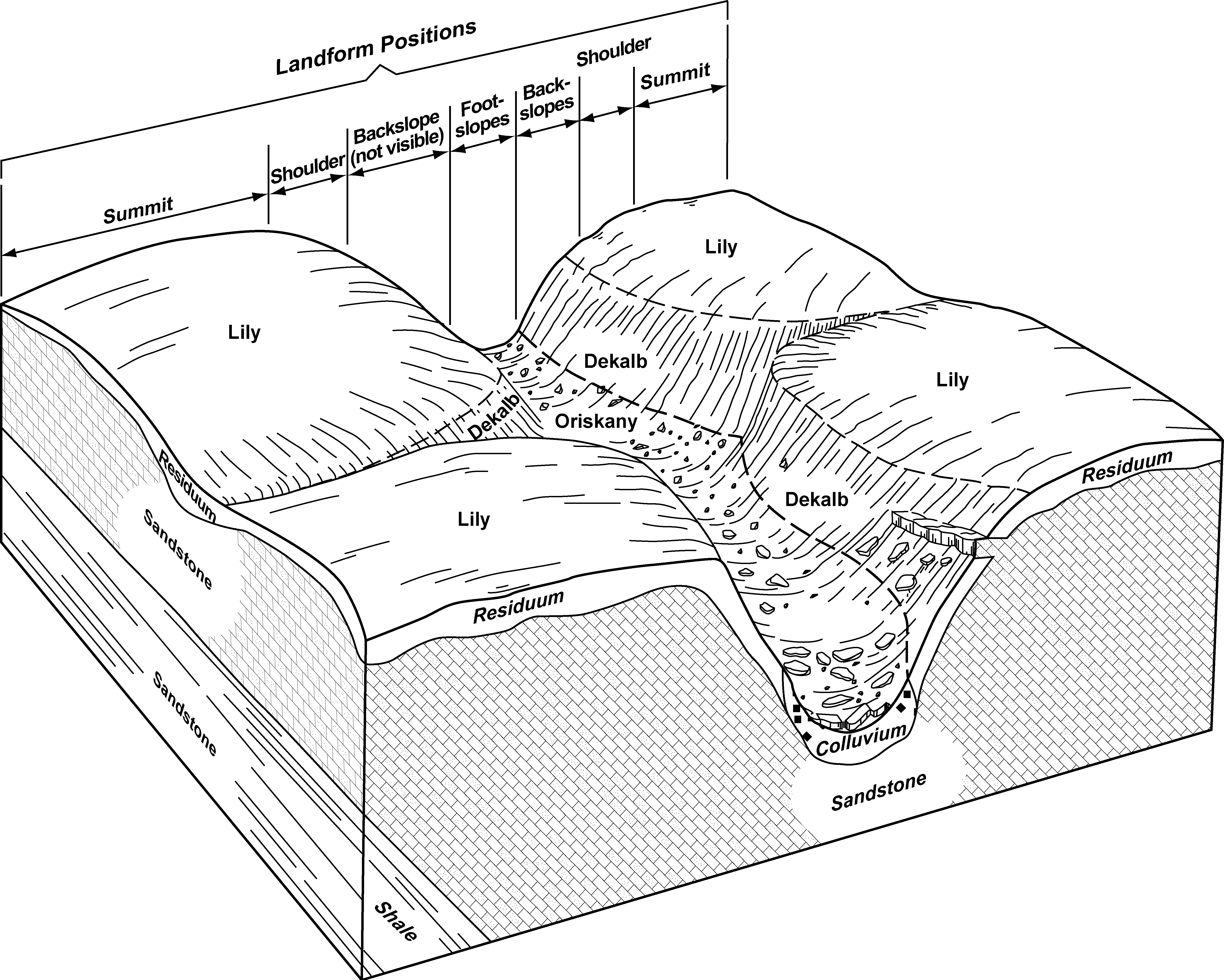 Landform Positions

Summit

Shoulder

Backslope (not visible)

Footslopes

Backslopes

Shoulder

Summit

Lily

Lily

Dekalb

Lily

Dekalb

Oriskany

Lily

Dekalb

Residuum

Sandstone

Residuum

Residuum

Sandstone

Colluvium

Sandstone

Shale