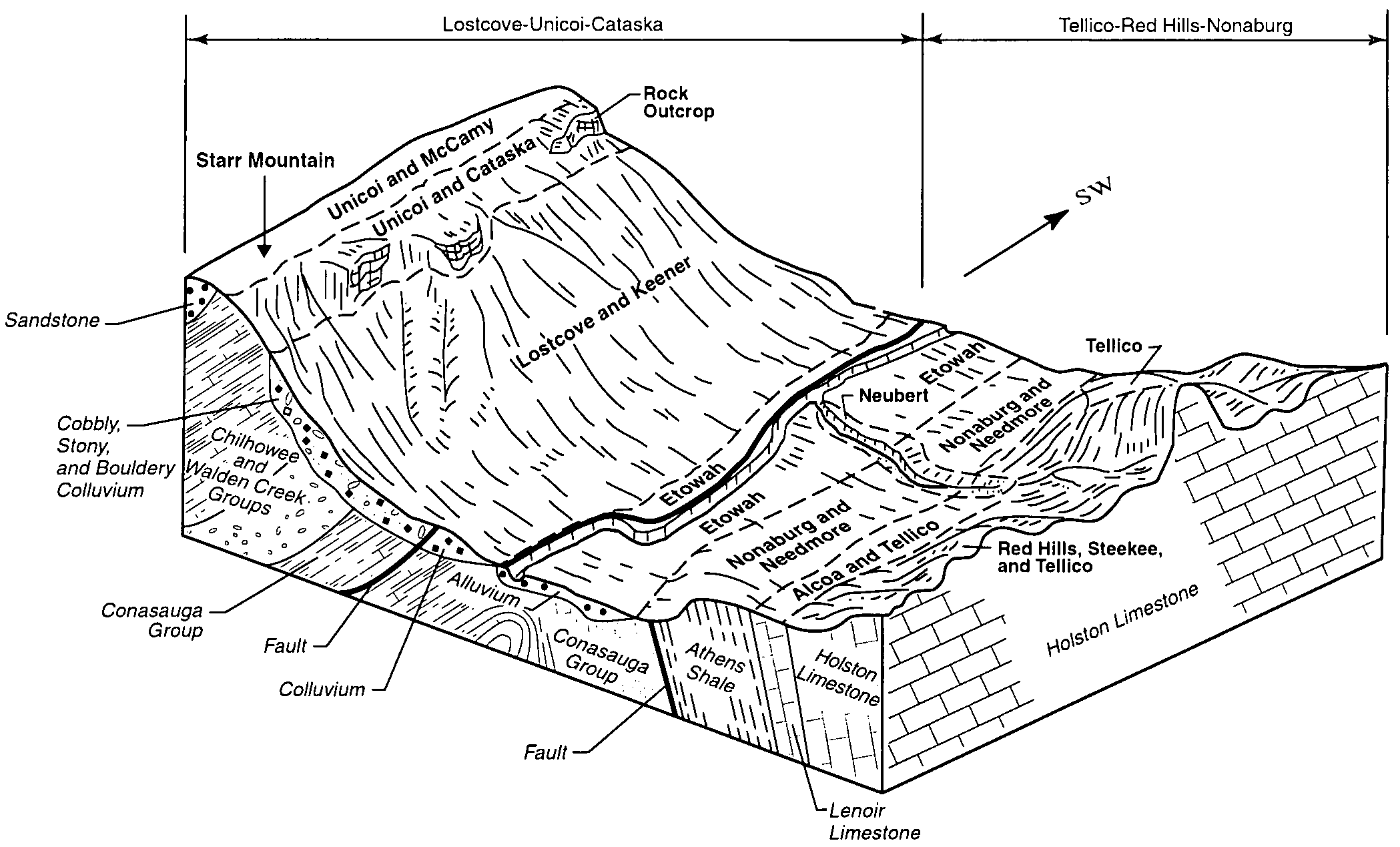 Lostcove-Unicoi-Cataska

Tellico-Red Hills-Nonaburg

Rock Outcrop

Starr Mountain

Unicoi and McCamy

Unicoi and Cataska

SW

Lostcove and Keener

Sandstone

Tellico

Etowah

Neubert

Nonaburg and Needmore

Cobbly, Stony, and Bouldery Colluvium

Chilhowee and Walden Creek Groups

Etowah

Etowah

Nonaburg and Needmore

Alcoa and Tellico

Red Hills, Steekee, and Tellico

Alluvium

Conasauga Group

Fault

Colluvium

Conasauga Group

Athens Shale

Holston Limestone

Holston Limestone

Fault

Lenoir Limestone