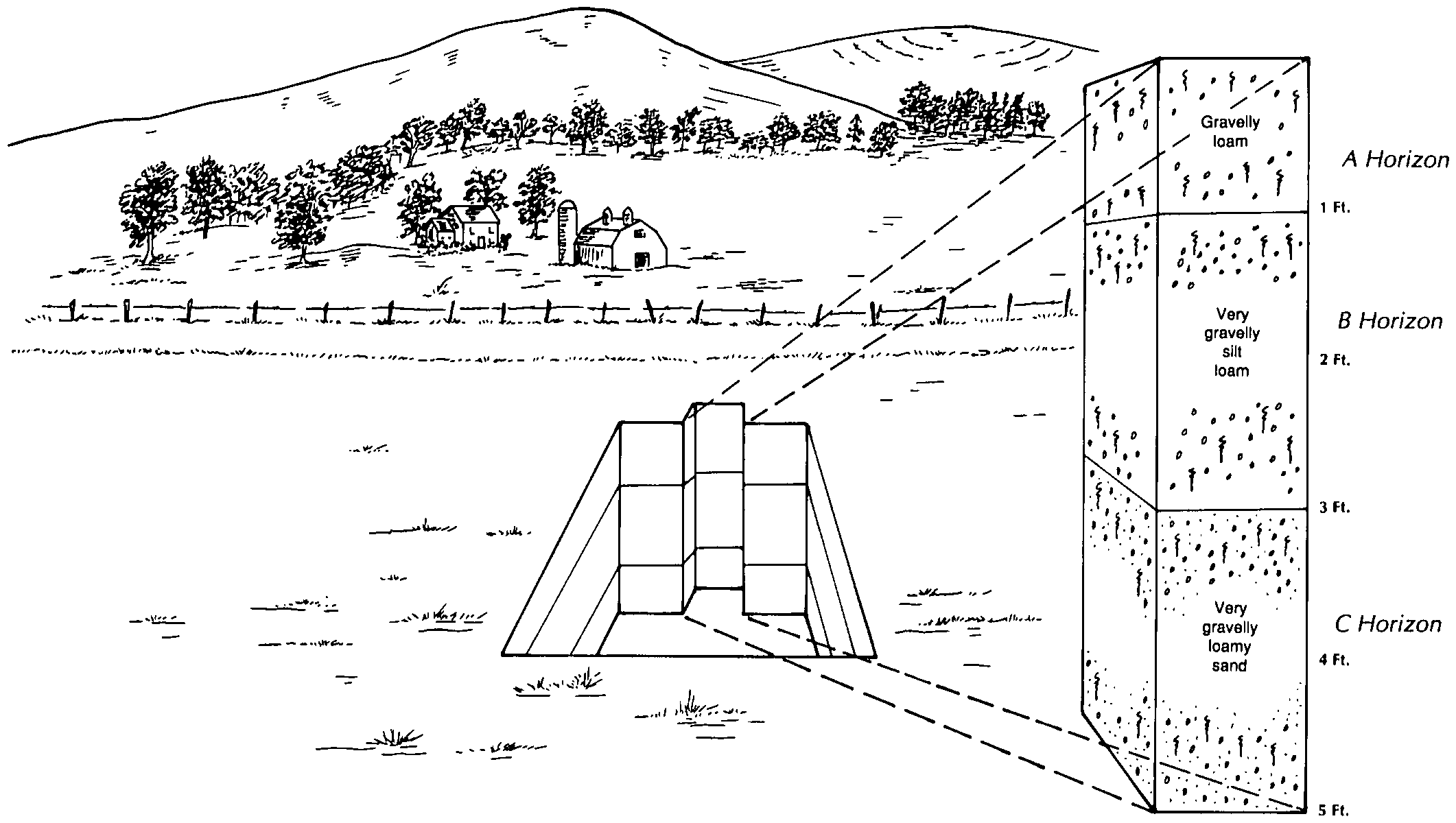 Gravelly loam

A Horizon

1 Ft.

Very gravelly silt loam

B Horizon

2 Ft.

3 Ft.

Very gravelly loamy sand

C Horizon

4 Ft.

5 Ft.