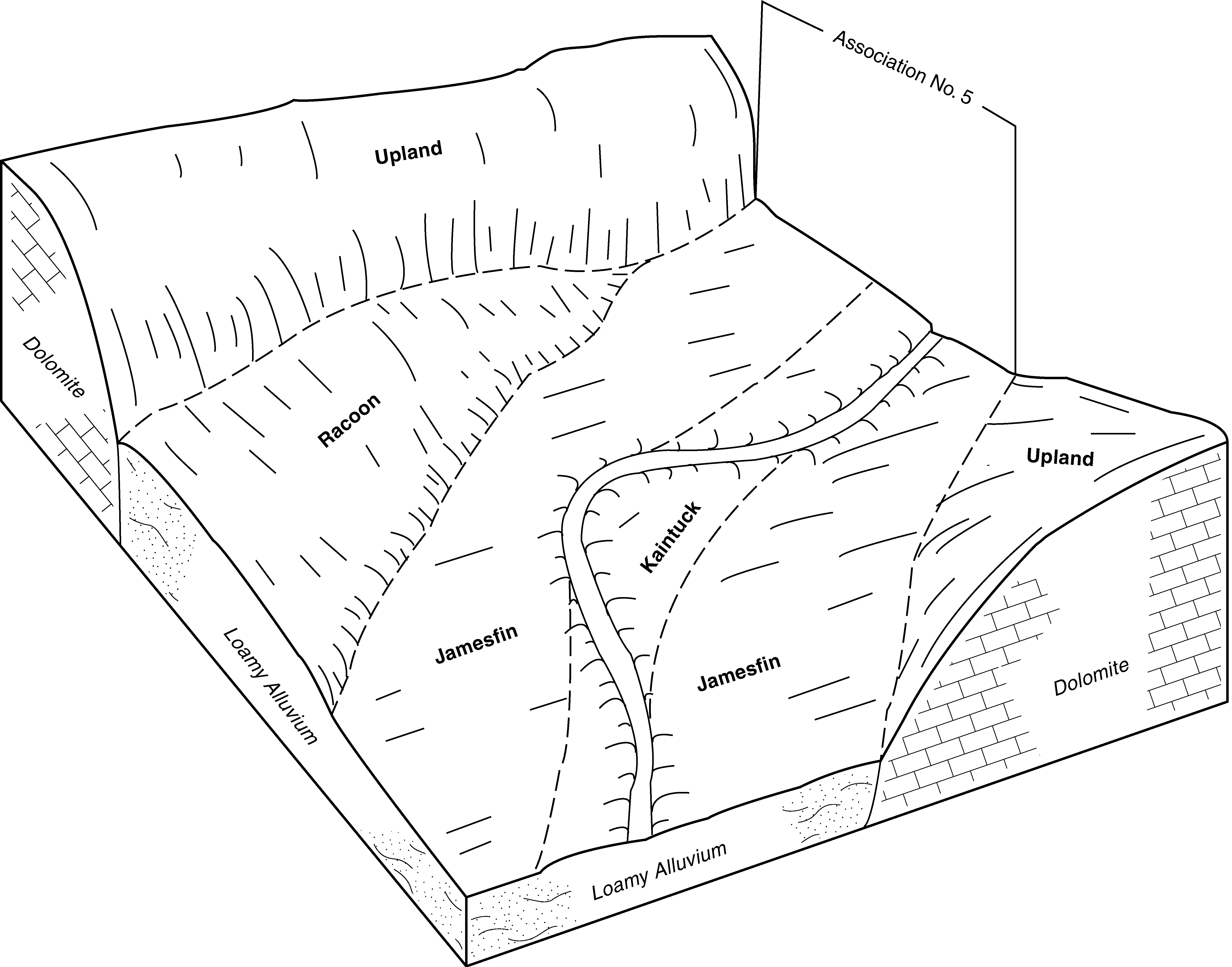 Association No. 5

Upland

Dolomite

Racoon

Upland

Kaintuck

Jamesfin

Jamesfin

Dolomite

Loamy Alluvium

Loamy Alluvium