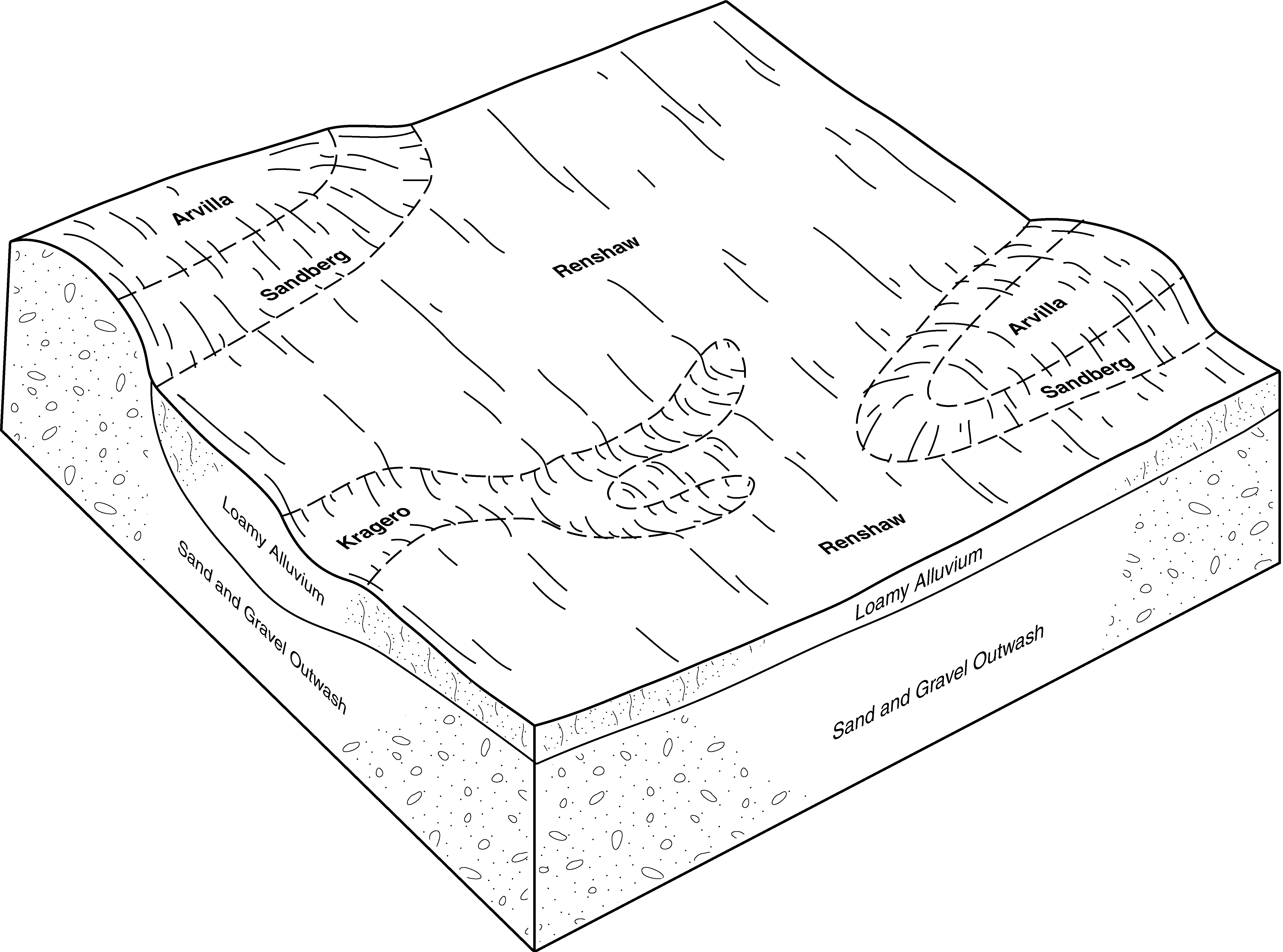 Arvilla
Sandberg
Renshaw
Arvilla
Sandberg
Kragero
Renshaw
Loamy Alluvium
Sand and Gravel Outwash
Loamy Alluvium
Sand and Gravel Outwash