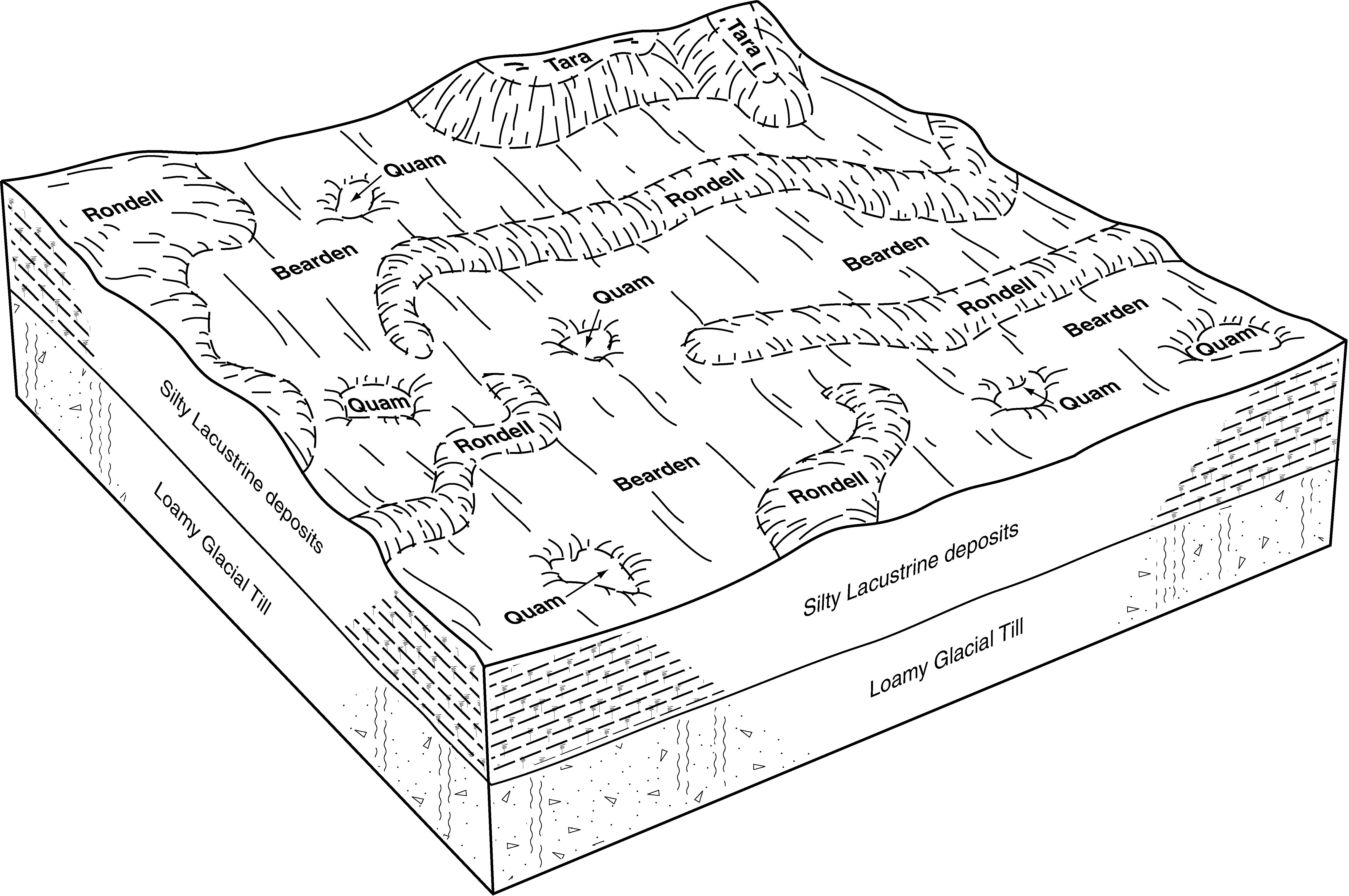 Tara
Tara
Quam
Rondell
Rondell
Bearden
Bearden
Quam
Rondell
Bearden
Quam
Quam
Quam
Rondell
Bearden
Rondell
Quam
Silty Lacustrine deposits
Loamy Glacial Till
Silty Lacustrine deposits
Loamy Glacial Till