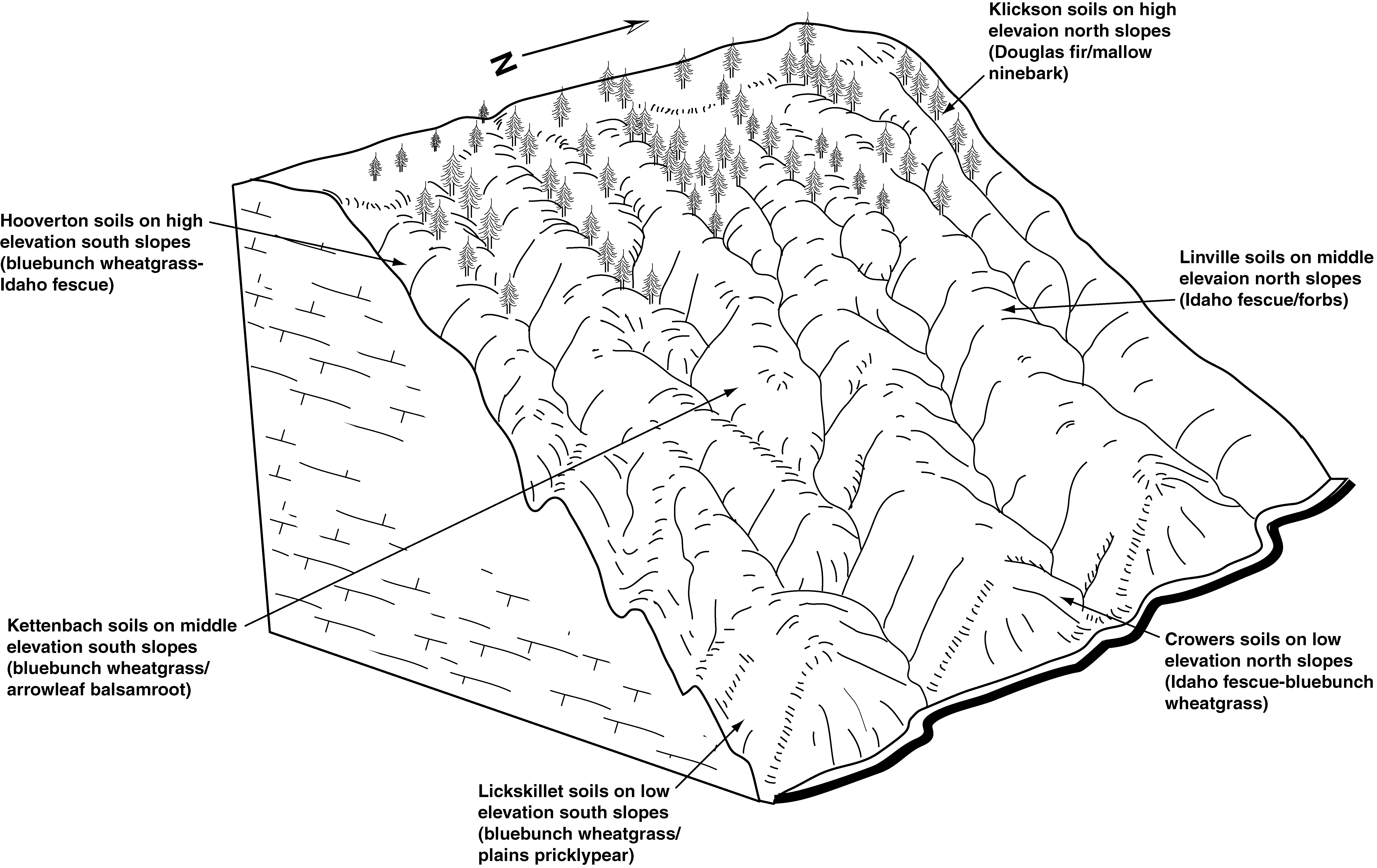 N

Klickson soils on high elevaion north slopes (Douglas fir/mallow ninebark)

Hooverton soils on high elevation south slopes (bluebunch wheatgrass-Idaho fescue)

Linville soils on middle elevaion north slopes (Idaho fescue/forbs)

Kettenbach soils on middle elevation south slopes (bluebunch wheatgrass/ arrowleaf balsamroot)

Crowers soils on low elevation north slopes (Idaho fescue-bluebunch wheatgrass)

Lickskillet soils on low elevation south slopes (bluebunch wheatgrass/ plains pricklypear)