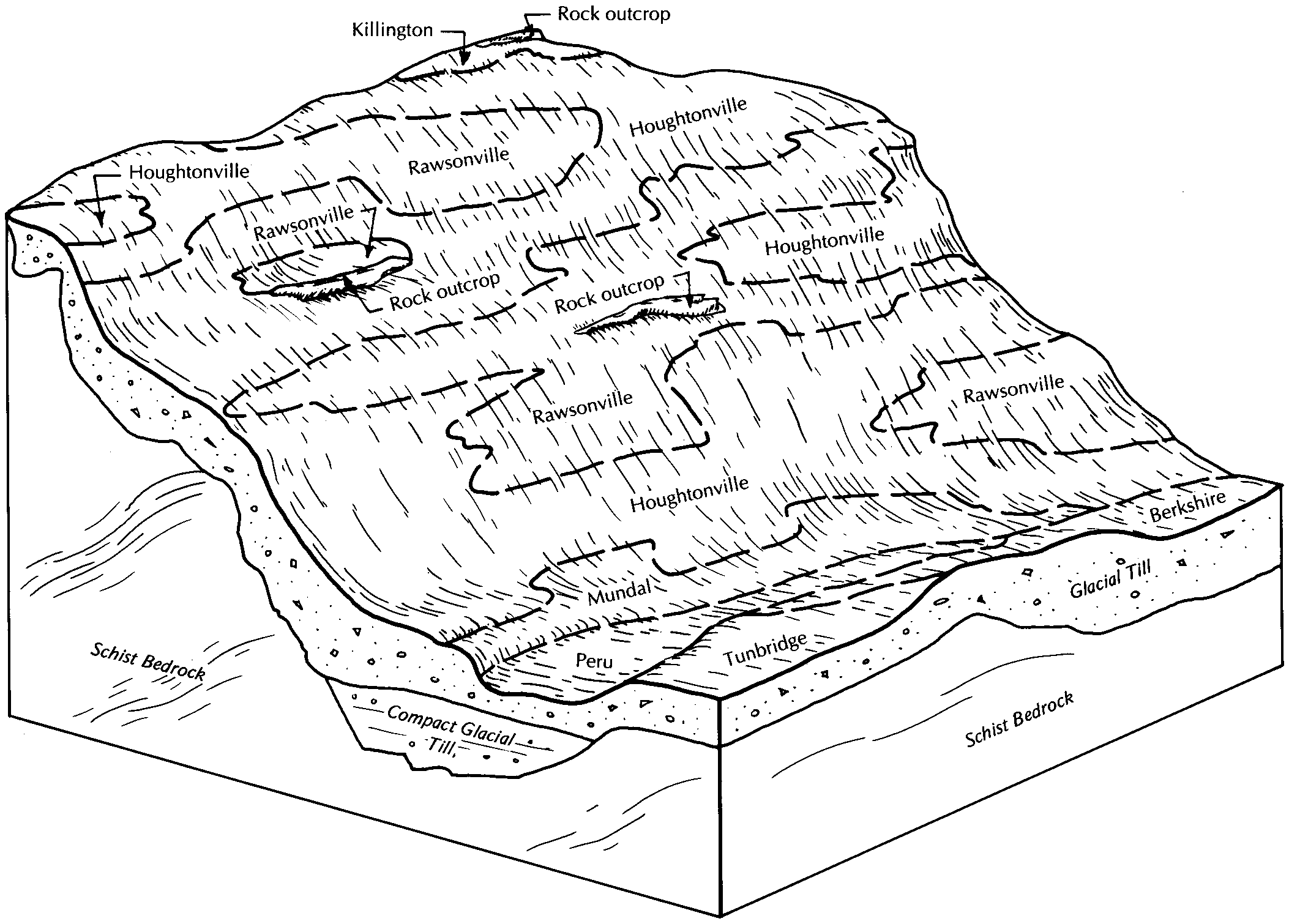 Rock outcrop
Killington
Houghtonville
Rawsonville
Houghtonville
Rawsonville
Houghtonville
Rock outcrop
Rock outcrop
Rawsonville
Rawsonville
Houghtonville
Berkshire
Mundal
Glacial Till
Peru
Tunbridge
Schist Bedrock
Compact Glacial Till
Schist Bedrock