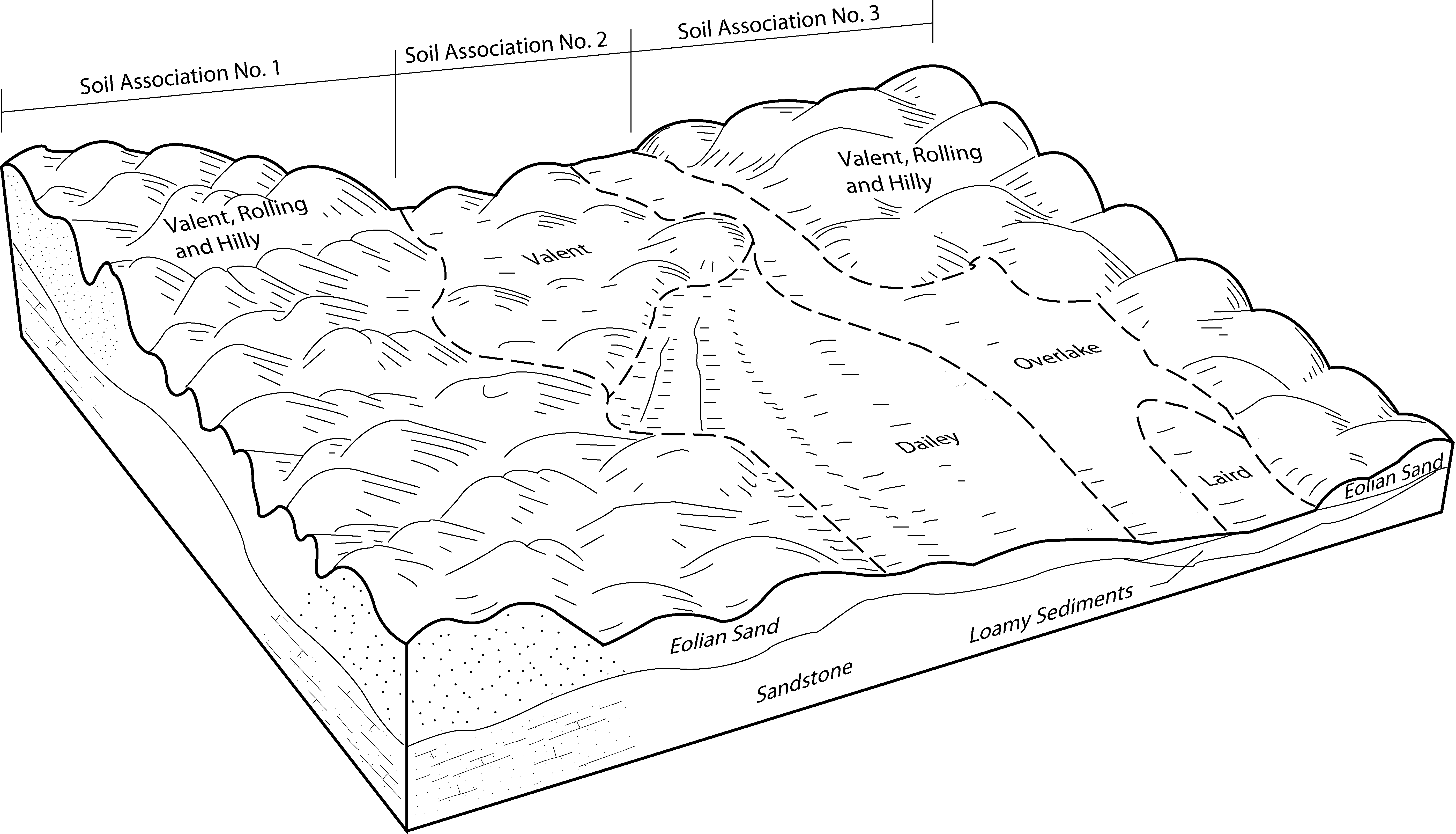 Soil Association No. 1
Soil Association No. 2
Soil Association No. 3

Valent, Rolling and Hilly
Valent
Valent, Rolling and Hilly
Overlake
Dailey
Laird
Eolian Sand
Eolian Sand
Loamy Sediments
Sandstone