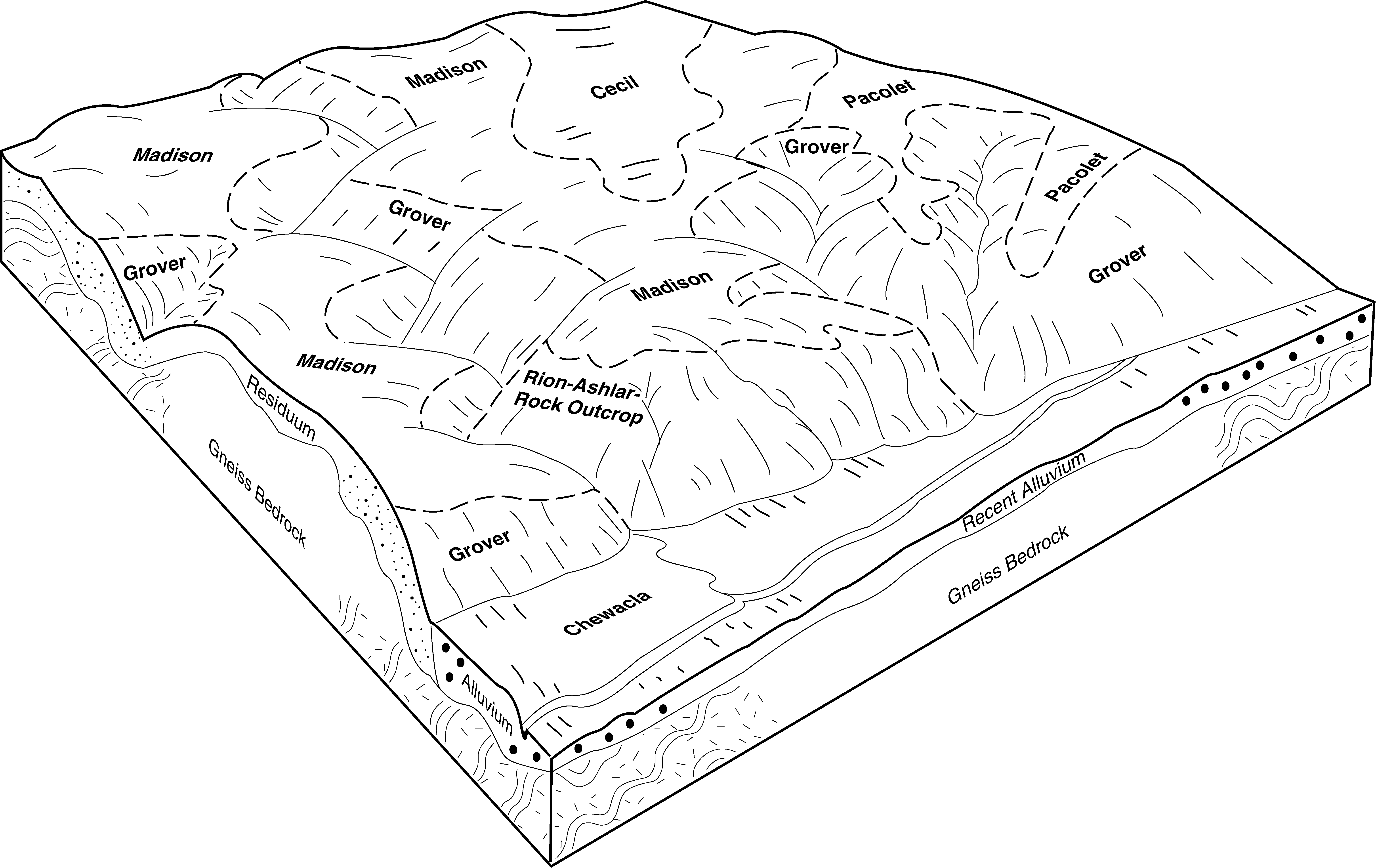 Madison
Cecil
Pacolet
Madison
Grover
Pacolet
Grover
Grover
Grover
Madison
Madison
Rion-Ashlar-Rock Outcrop
Residuum
Gneiss Bedrock
Grover
Chewacla
Alluvium
Recent Alluvium
Gneiss Bedrock