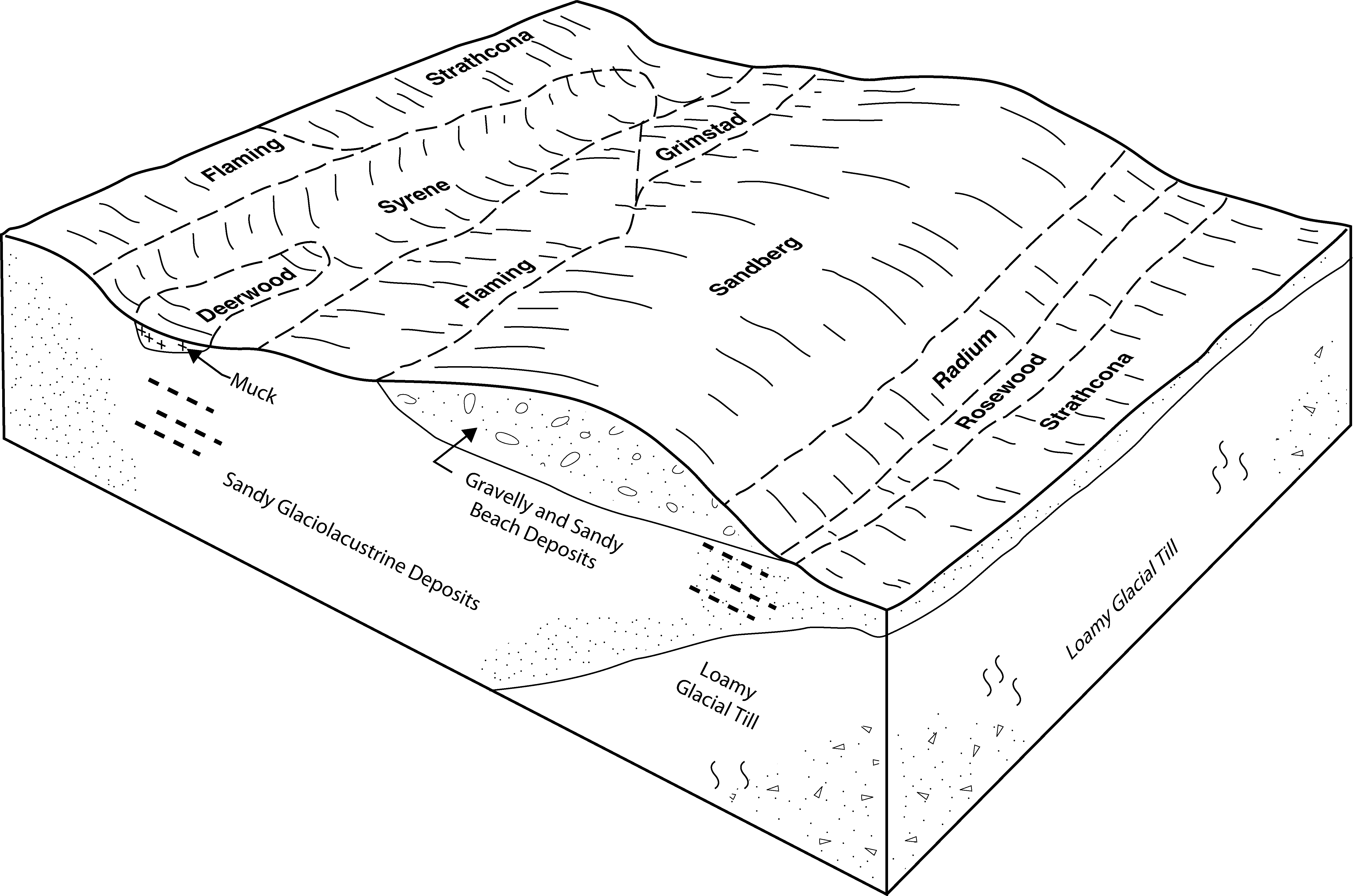 Strathcona

Flaming

Grimstad

Syrene

Deerwood

Flaming

Sandberg

Radium

Rosewood

Strathcona

Muck

Gravelly and Sandy Beach Deposits

Sandy Glaciolacustrine Deposits

Loamy Glacial Till

Loamy Glacial Till