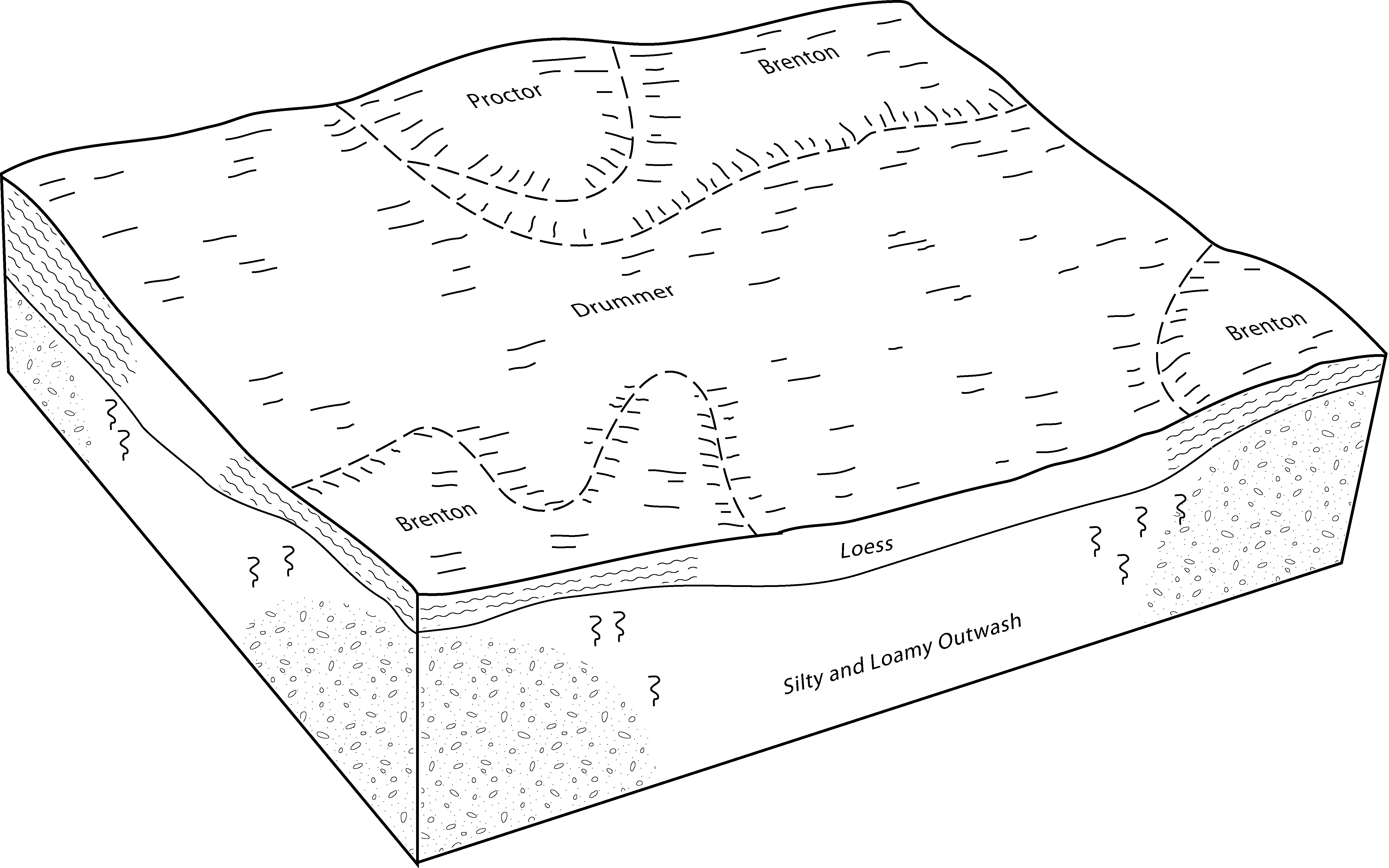 Proctor

Brenton

Drummer

Brenton

Brenton

Loess

Silty and Loamy Outwash